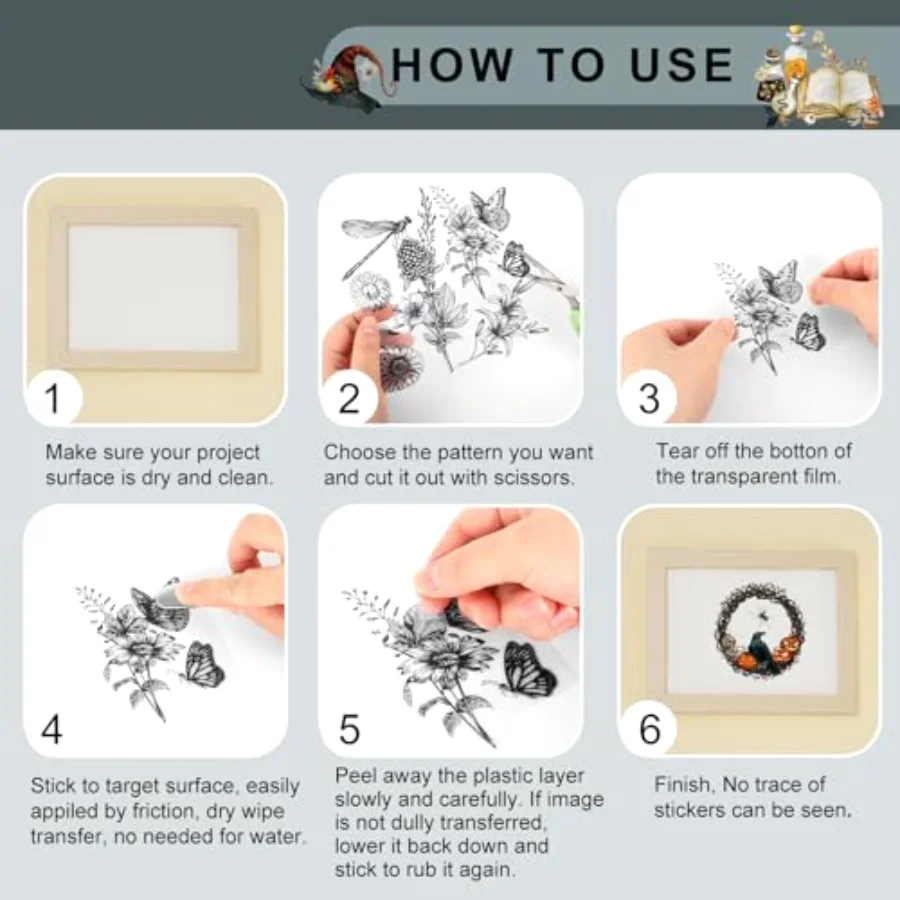 HOW TO USE

1

Make sure your project surface is dry and clean.

2

Choose the pattern you want and cut it out with scissors.

3

Tear off the botton of the transparent film.

4

Stick to target surface, easily appiled by friction, dry wipe transfer, no needed for water.

5

Peel away the plastic layer slowly and carefully. If image is not dully transferred, lower it back down and stick to rub it again.

6

Finish, No trace of stickers can be seen.