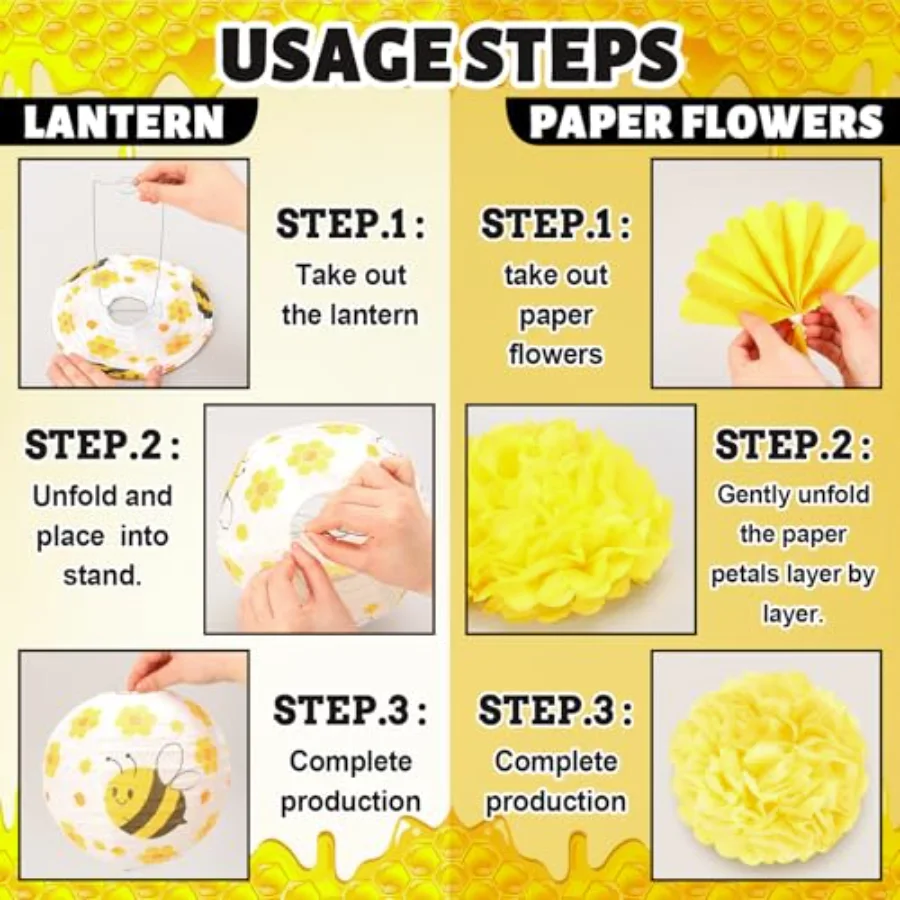 USAGE STEPS

LANTERN

STEP.1 :
Take out the lantern

STEP.2 :
Unfold and place into stand.

STEP.3 :
Complete production

PAPER FLOWERS

STEP.1 :
take out paper flowers

STEP.2 :
Gently unfold the paper petals layer by layer.

STEP.3 :
Complete production