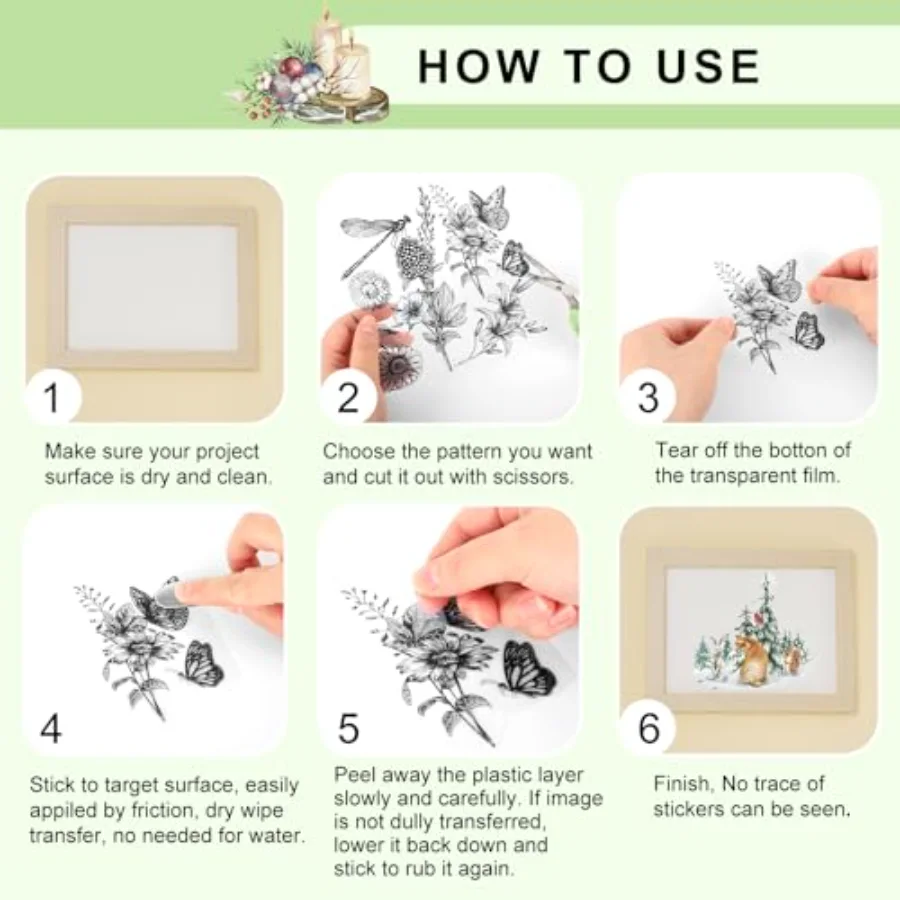 HOW TO USE

1

Make sure your project surface is dry and clean.

2

Choose the pattern you want and cut it out with scissors.

3

Tear off the botton of the transparent film.

4

Stick to target surface, easily appiled by friction, dry wipe transfer, no needed for water.

5

Peel away the plastic layer slowly and carefully. If image is not dully transferred, lower it back down and stick to rub it again.

6

Finish, No trace of stickers can be seen.